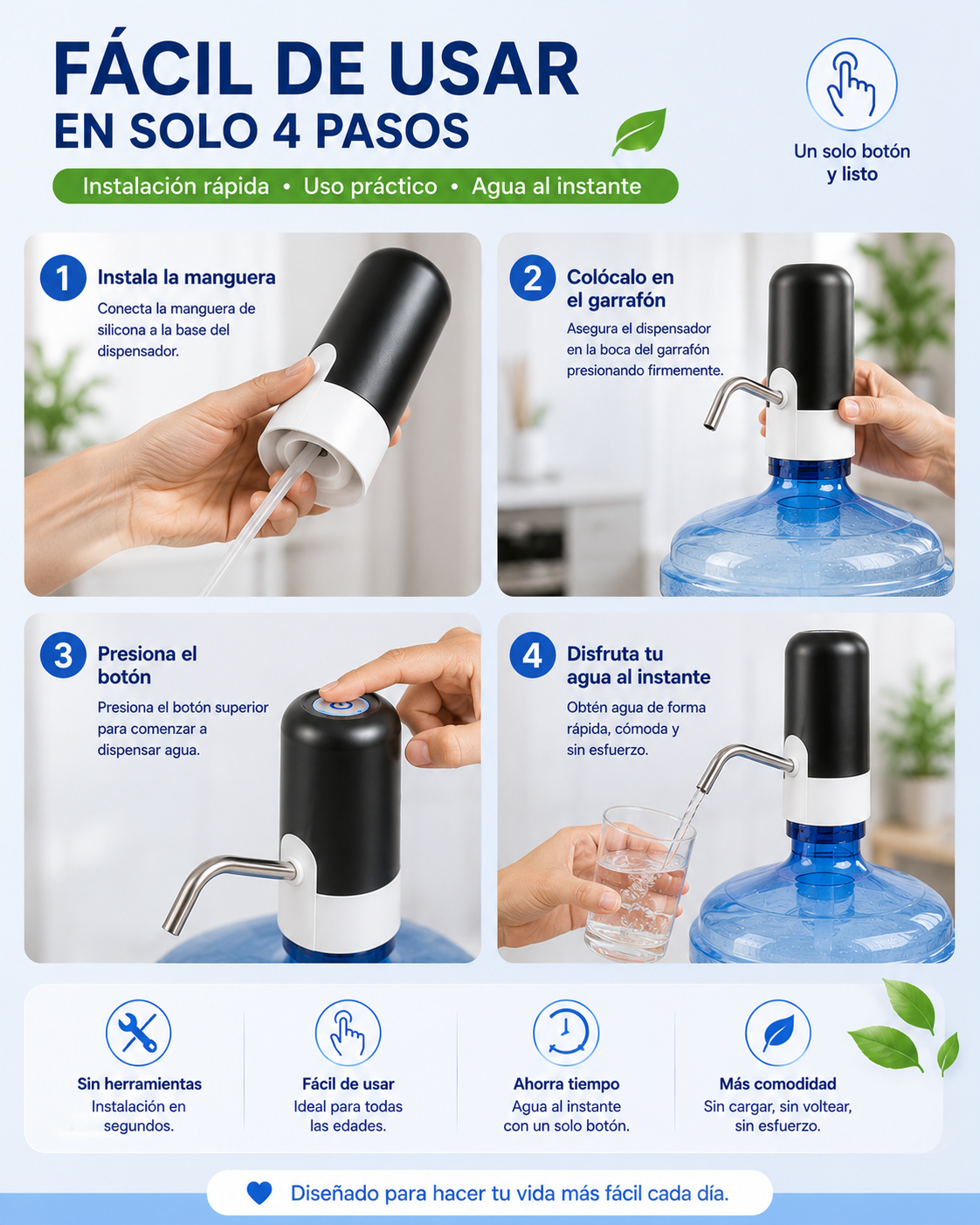 FÁCIL DE USAR
EN SOLO 4 PASOS

Instalación rápida • Uso práctico • Agua al instante

Un solo botón y listo

1 Instala la manguera
Conecta la manguera de silicona a la base del dispensador.

2 Colócalo en el garrafón
Asegura el dispensador en la boca del garrafón presionando firmemente.

3 Presiona el botón
Presiona el botón superior para comenzar a dispensar agua.

4 Disfruta tu agua al instante
Obtén agua de forma rápida, cómoda y sin esfuerzo.

Sin herramientas
Instalación en segundos.

Fácil de usar
Ideal para todas las edades.

Ahorra tiempo
Agua al instante con un solo botón.

Más comodidad
Sin cargar, sin voltear, sin esfuerzo.

Diseñado para hacer tu vida más fácil cada día.